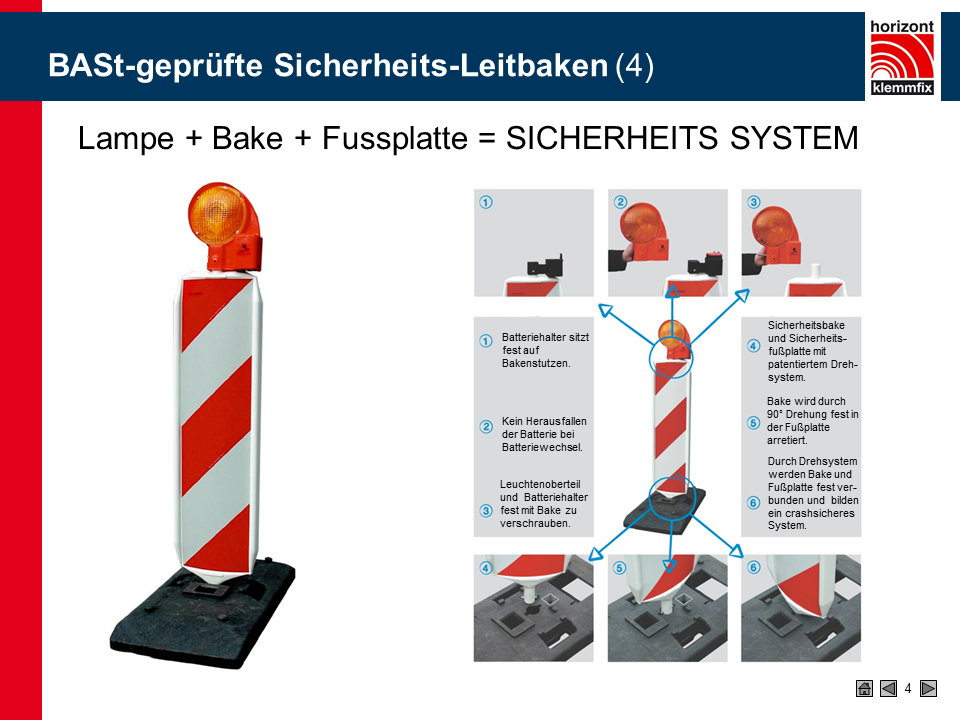 BASt-geprüfte Sicherheits-Leitbaken (4)

horizont
klemmfix

Lampe + Bake + Fussplatte = SICHERHEITS SYSTEM

1

2

3

1 Batteriehalter sitzt fest auf Bakenstutzen.

2 Kein Herausfallen der Batterie bei Batteriewechsel.

3 Leuchtenoberteil und Batteriehalter fest mit Bake zu verschrauben.

4 Sicherheitsbake und Sicherheitsfußplatte mit patentiertem Drehsystem.

5 Bake wird durch 90° Drehung fest in der Fußplatte arretiert.

6 Durch Drehsystem werden Bake und Fußplatte fest verbunden und bilden ein crashsicheres System.

4

5

6

4